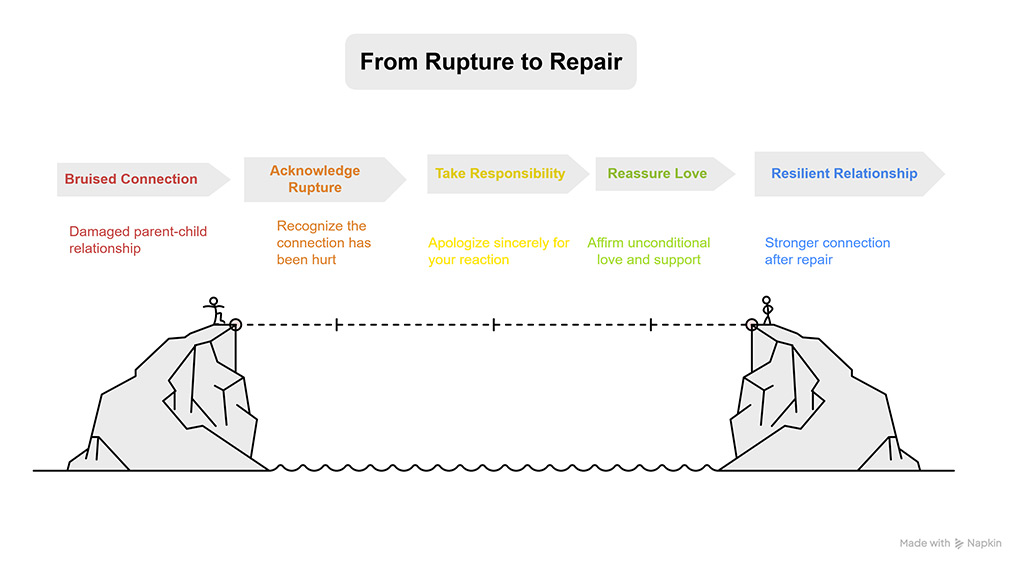 From Rupture to Repair

Bruised Connection

Damaged parent-child relationship

Acknowledge Rupture

Recognize the connection has been hurt

Take Responsibility

Apologize sincerely for your reaction

Reassure Love

Affirm unconditional love and support

Resilient Relationship

Stronger connection after repair

Made with Napkin